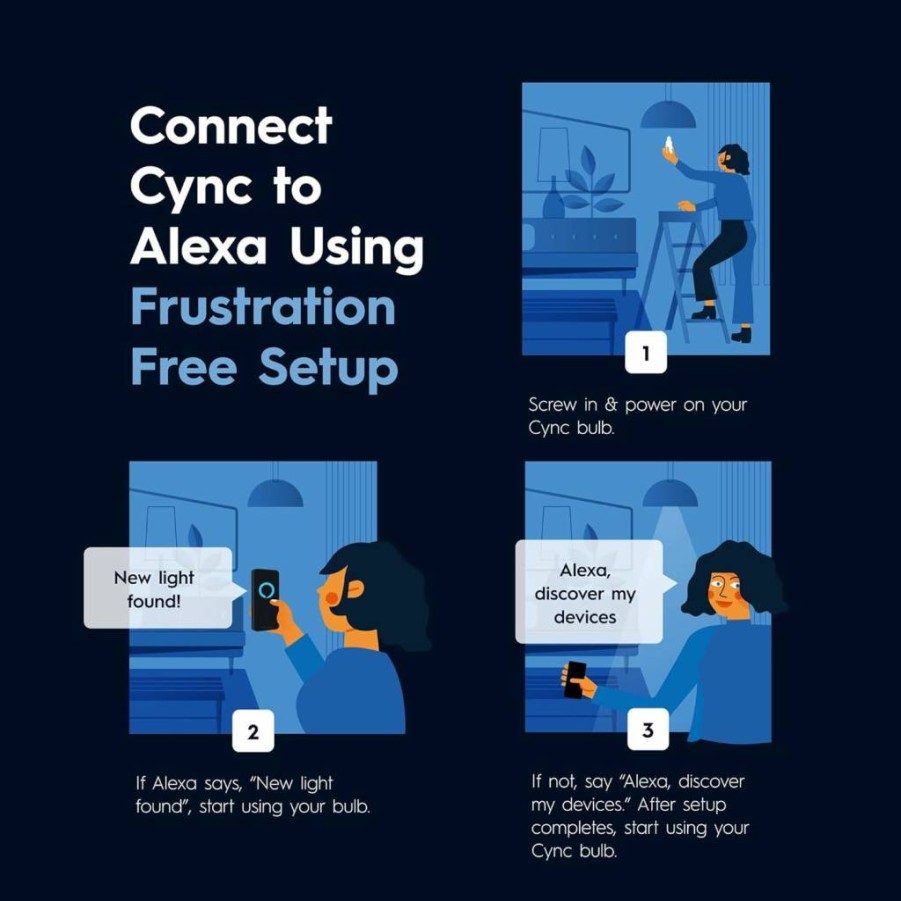 Connect Cync to Alexa Using Frustration Free Setup

1

Screw in & power on your Cync bulb.

New light found!

2

If Alexa says, "New light found", start using your bulb.

Alexa, discover my devices

3

If not, say "Alexa, discover my devices." After setup completes, start using your Cync bulb.