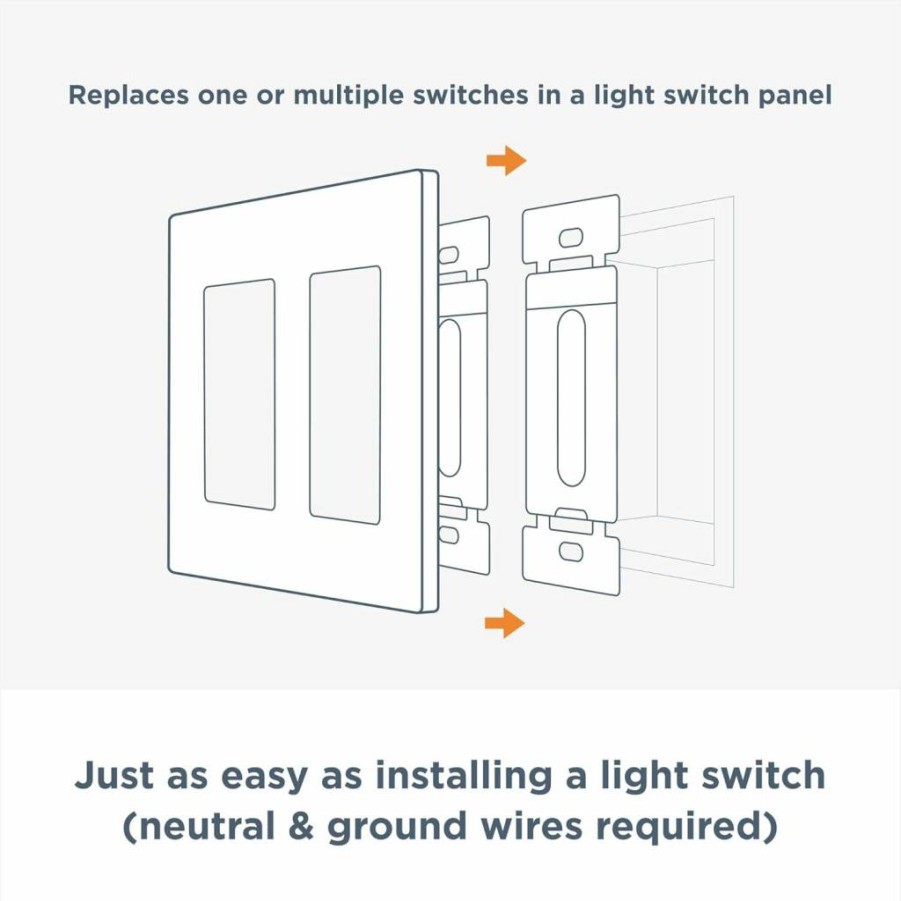 Replaces one or multiple switches in a light switch panel

Just as easy as installing a light switch (neutral & ground wires required)