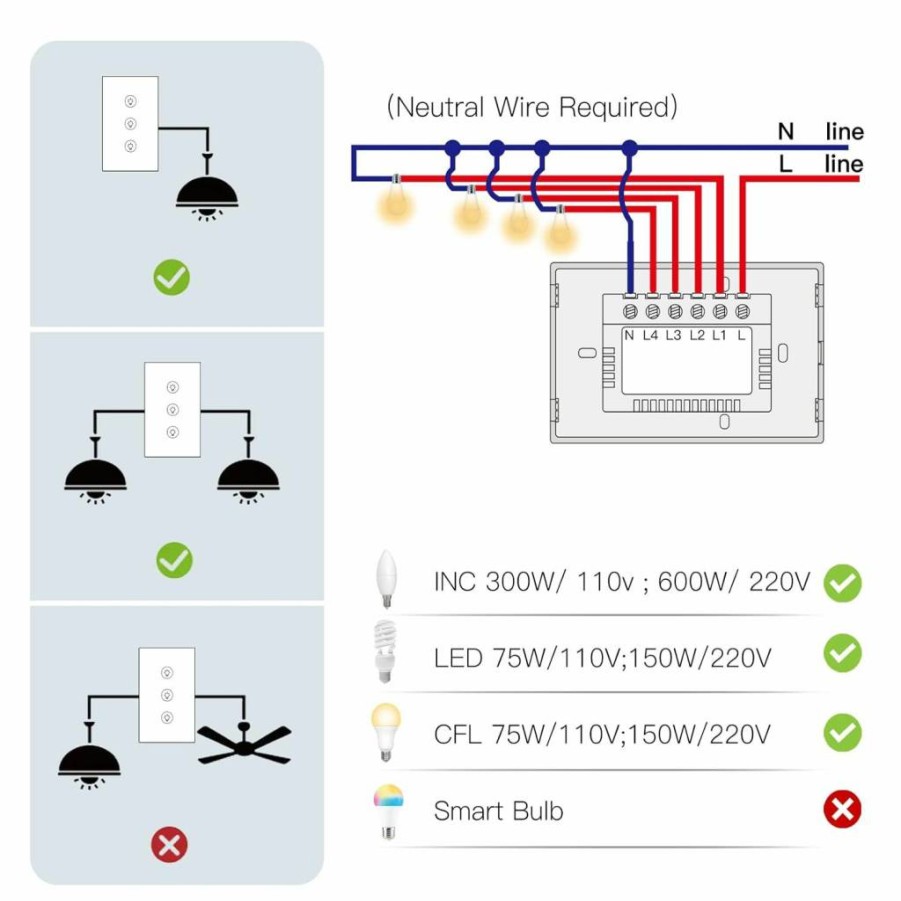 (Neutral Wire Required)

N line
L line

N L4 L3 L2 L1 L

INC 300W/ 110v ; 600W/ 220V

LED 75W/110V;150W/220V

CFL 75W/110V;150W/220V

Smart Bulb