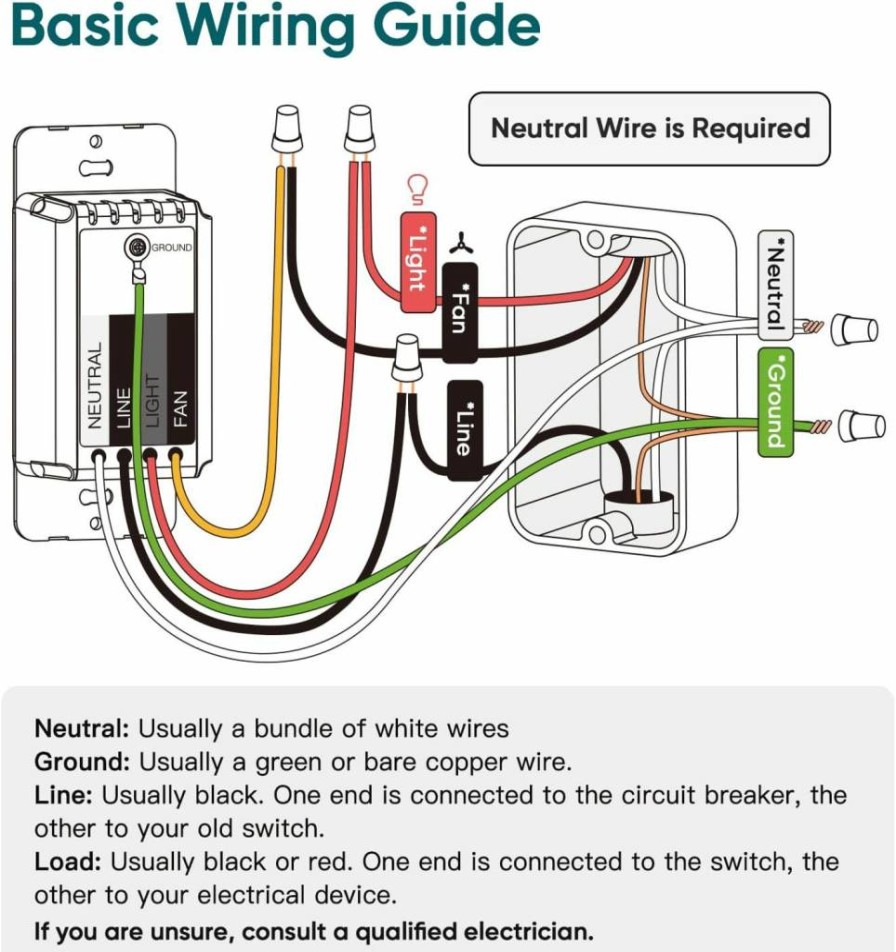 Basic Wiring Guide

Neutral Wire is Required

GROUND

NEUTRAL
LINE
LIGHT
FAN

*Light
*Fan
*Line
*Neutral
*Ground

Neutral: Usually a bundle of white wires
Ground: Usually a green or bare copper wire.
Line: Usually black. One end is connected to the circuit breaker, the other to your old switch.
Load: Usually black or red. One end is connected to the switch, the other to your electrical device.
If you are unsure, consult a qualified electrician.