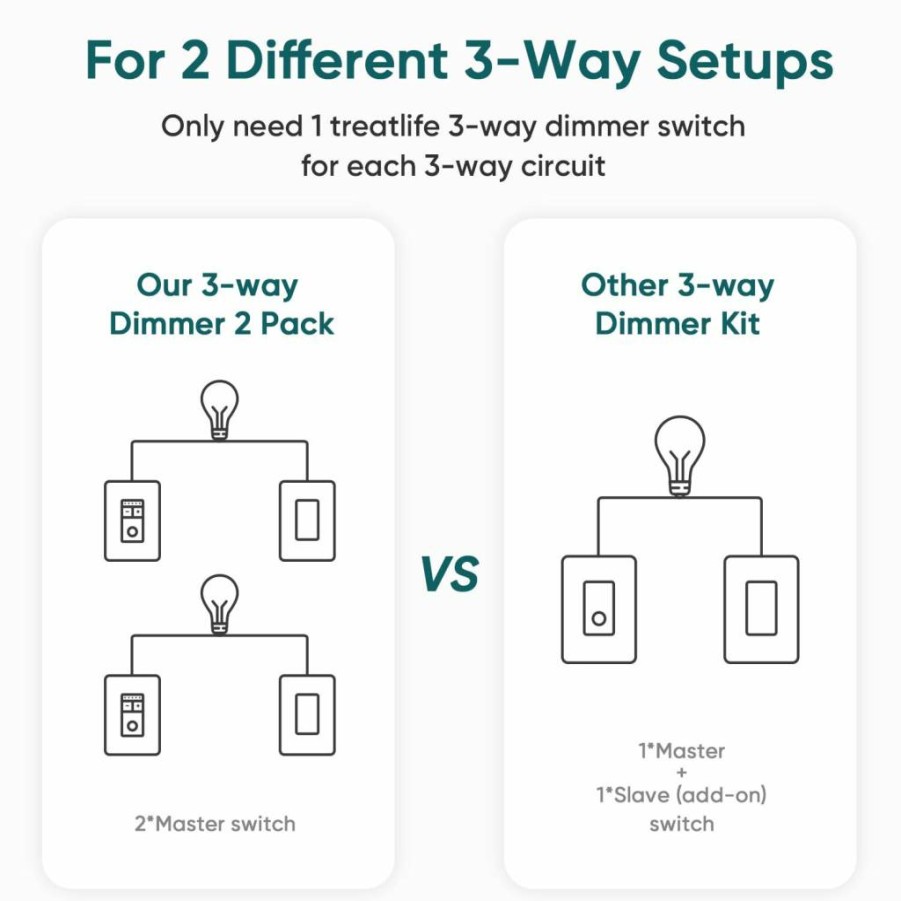 For 2 Different 3-Way Setups

Only need 1 treatlife 3-way dimmer switch for each 3-way circuit

Our 3-way Dimmer 2 Pack

2*Master switch

VS

Other 3-way Dimmer Kit

1*Master + 1*Slave (add-on) switch