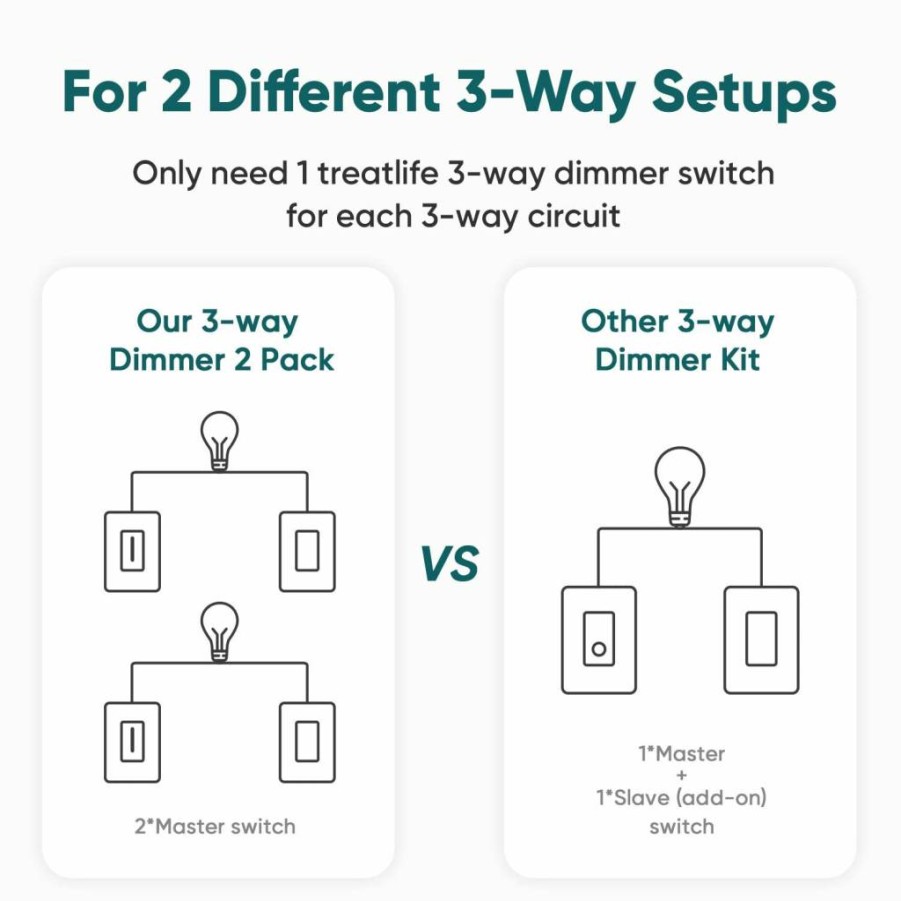 For 2 Different 3-Way Setups

Only need 1 treatlife 3-way dimmer switch for each 3-way circuit

Our 3-way Dimmer 2 Pack

2*Master switch

VS

Other 3-way Dimmer Kit

1*Master
+
1*Slave (add-on) switch