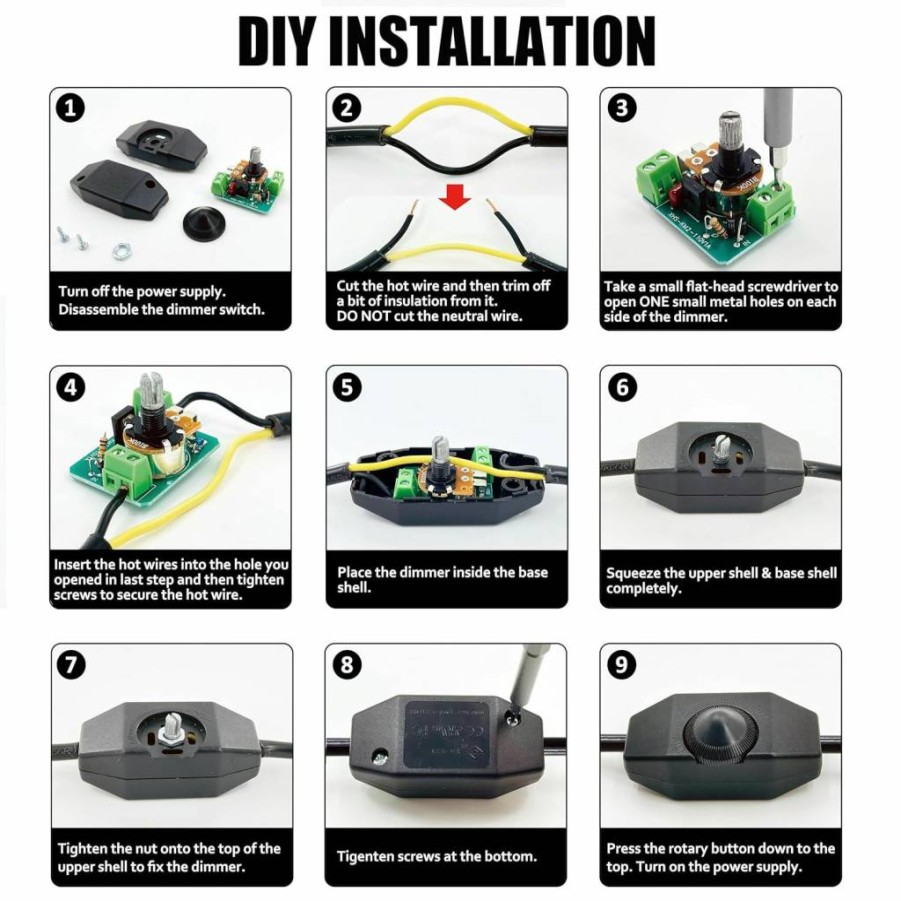 DIY INSTALLATION

1
Turn off the power supply. Disassemble the dimmer switch.

2
Cut the hot wire and then trim off a bit of insulation from it. DO NOT cut the neutral wire.

3
Take a small flat-head screwdriver to open ONE small metal holes on each side of the dimmer.

4
Insert the hot wires into the hole you opened in last step and then tighten screws to secure the hot wire.

5
Place the dimmer inside the base shell.

6
Squeeze the upper shell & base shell completely.

7
Tighten the nut onto the top of the upper shell to fix the dimmer.

8
Tigenten screws at the bottom.

9
Press the rotary button down to the top. Turn on the power supply.